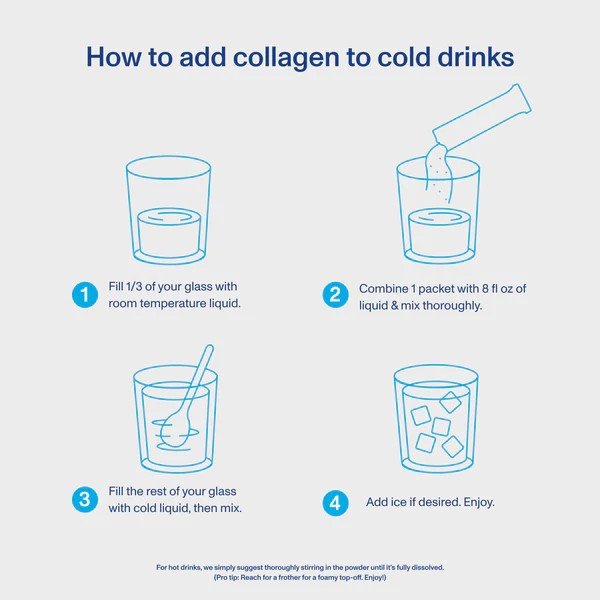 How to add collagen to cold drinks

1 Fill 1/3 of your glass with room temperature liquid.

2 Combine 1 packet with 8 fl oz of liquid & mix thoroughly.

3 Fill the rest of your glass with cold liquid, then mix.

4 Add ice if desired. Enjoy.

For hot drinks, we simply suggest thoroughly stirring in the powder until it's fully dissolved.
(Pro tip: Reach for a frother for a foamy top-off. Enjoy!)