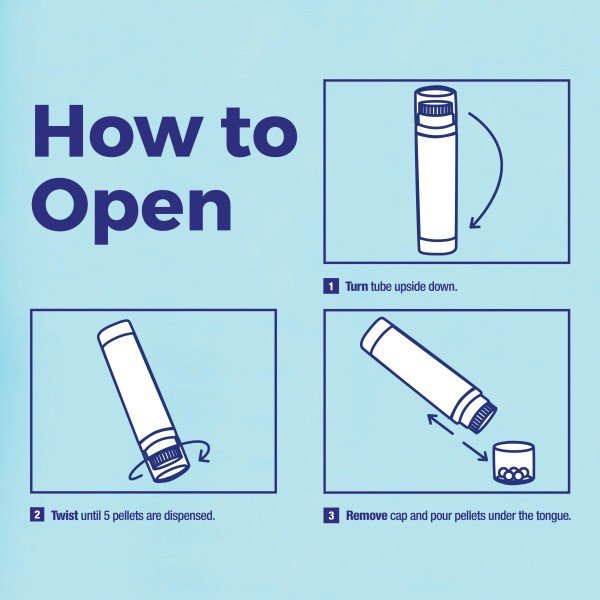 How to Open

1 Turn tube upside down.

2 Twist until 5 pellets are dispensed.

3 Remove cap and pour pellets under the tongue.